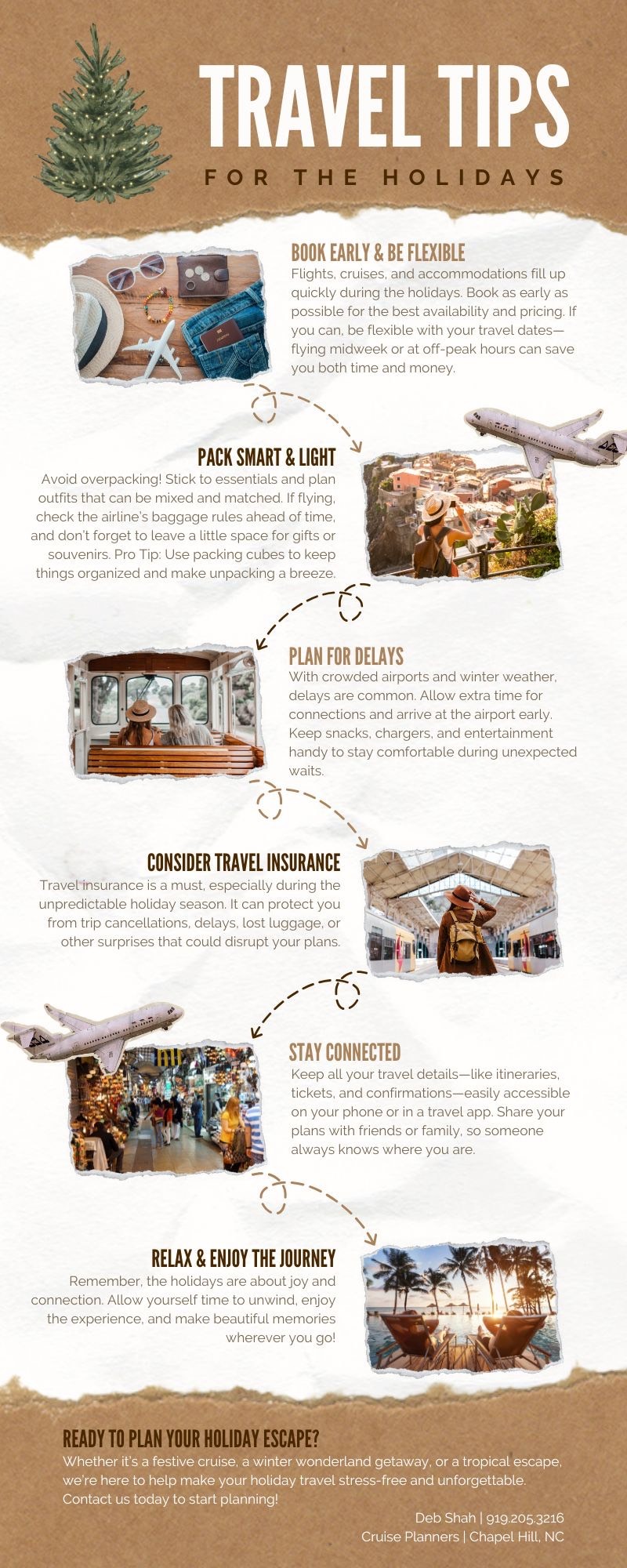 TRAVEL TIPS

FOR THE HOLIDAYS

BOOK EARLY & BE FLEXIBLE
Flights, cruises, and accommodations fill up quickly during the holidays. Book as early as possible for the best availability and pricing. If you can, be flexible with your travel dates—flying midweek or at off-peak hours can save you both time and money.

PACK SMART & LIGHT
Avoid overpacking! Stick to essentials and plan outfits that can be mixed and matched. If flying, check the airline's baggage rules ahead of time, and don't forget to leave a little space for gifts or souvenirs. Pro Tip: Use packing cubes to keep things organized and make unpacking a breeze.

PLAN FOR DELAYS
With crowded airports and winter weather, delays are common. Allow extra time for connections and arrive at the airport early. Keep snacks, chargers, and entertainment handy to stay comfortable during unexpected waits.

CONSIDER TRAVEL INSURANCE
Travel insurance is a must, especially during the unpredictable holiday season. It can protect you from trip cancellations, delays, lost luggage, or other surprises that could disrupt your plans.

STAY CONNECTED
Keep all your travel details—like itineraries, tickets, and confirmations—easily accessible on your phone or in a travel app. Share your plans with friends or family, so someone always knows where you are.

RELAX & ENJOY THE JOURNEY
Remember, the holidays are about joy and connection. Allow yourself time to unwind, enjoy the experience, and make beautiful memories wherever you go!

READY TO PLAN YOUR HOLIDAY ESCAPE?
Whether it's a festive cruise, a winter wonderland getaway, or a tropical escape, we're here to help make your holiday travel stress-free and unforgettable. Contact us today to start planning!

Deb Shah | 919.205.3216
Cruise Planners | Chapel Hill, NC